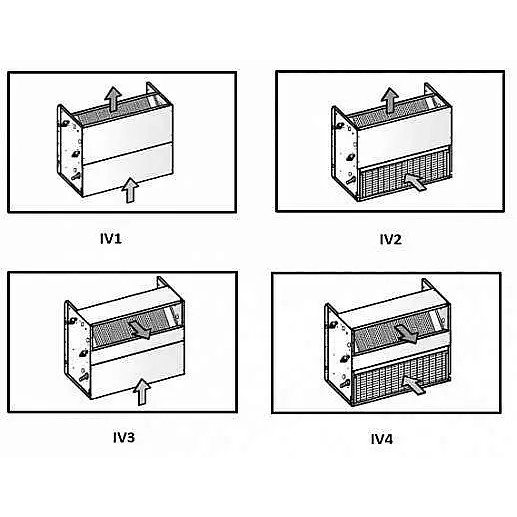 IV1

IV2

IV3

IV4