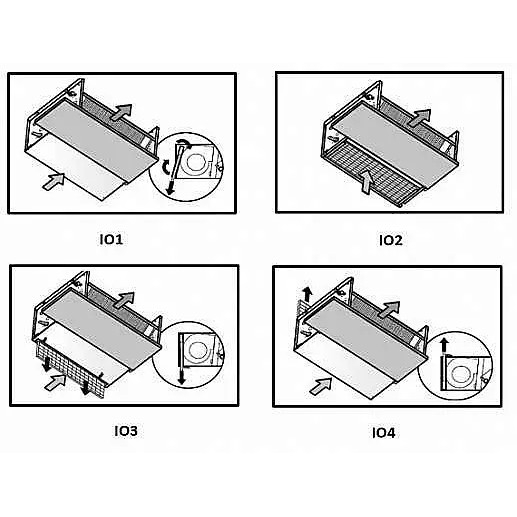 IO1

IO2

IO3

IO4