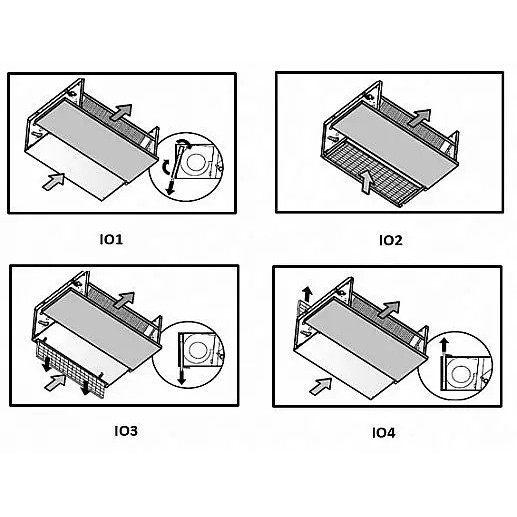 IO1

IO2

IO3

IO4